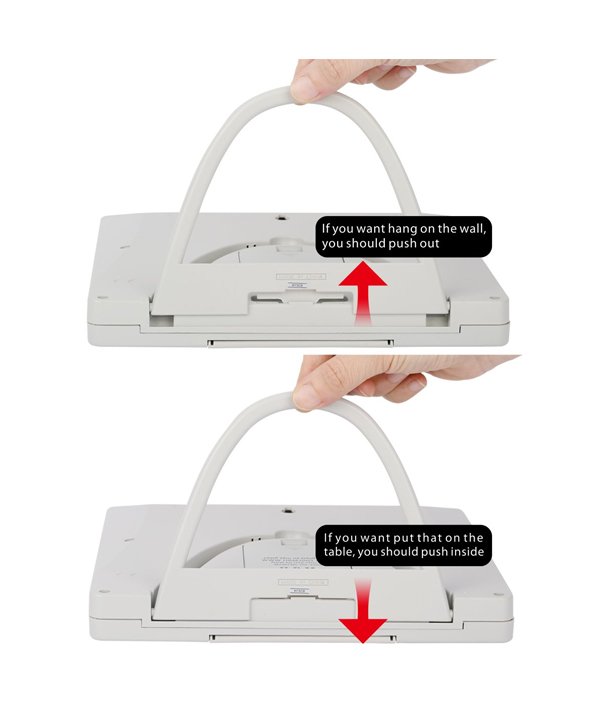 If you want hang on the wall, you should push out

If you want put that on the table, you should push inside